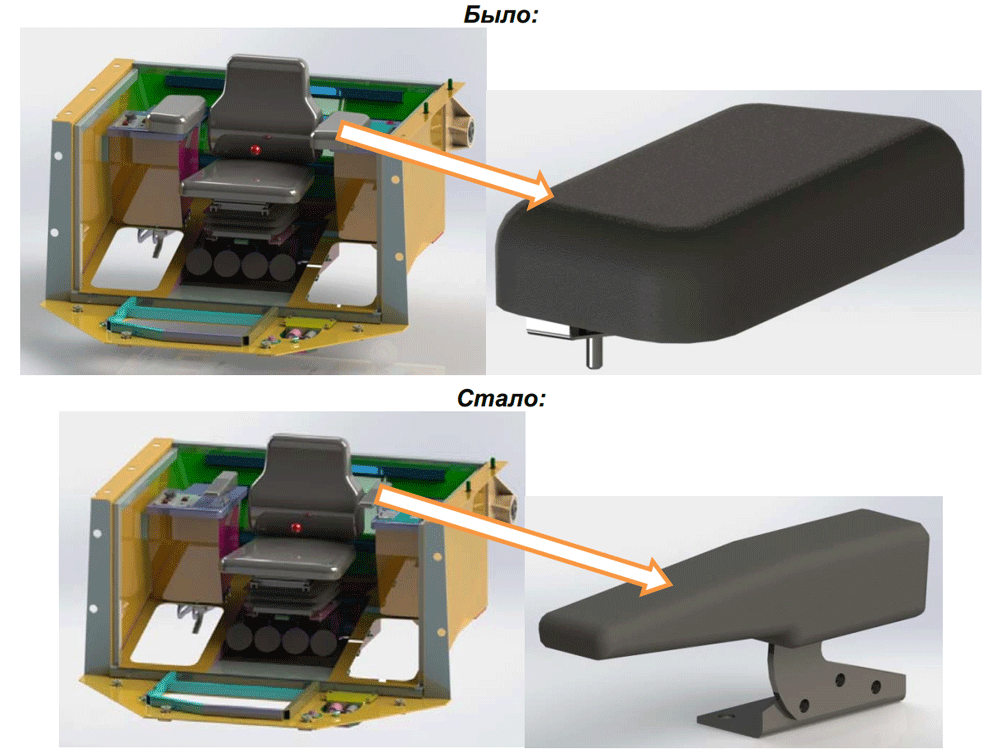 Было:

Стало: