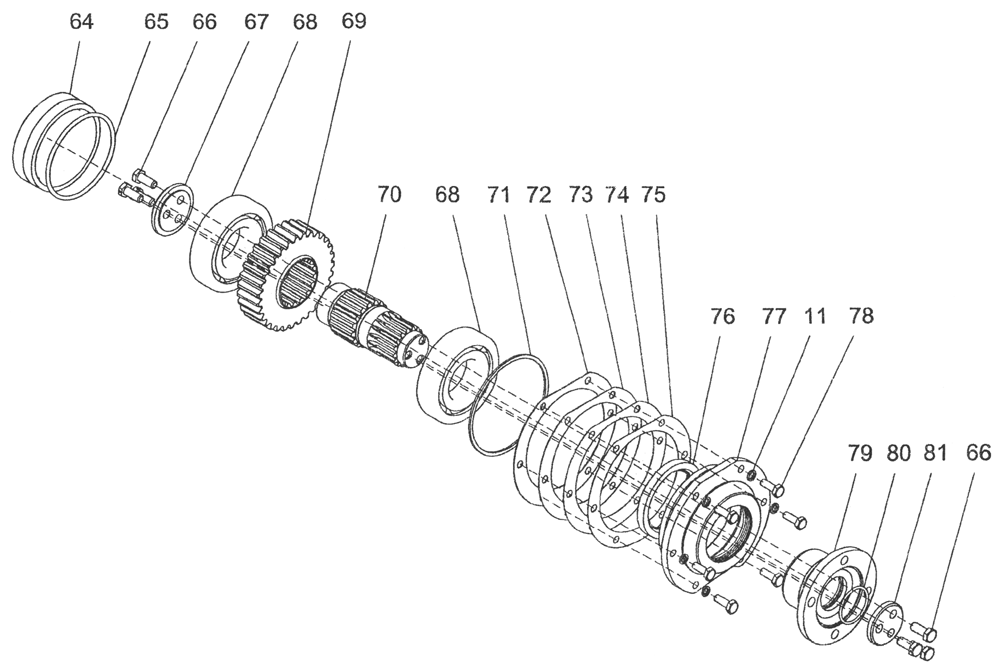 64 65 66 67 68 69

70 68 71 72 73 74 75

76 77 11 78

79 80 81 66