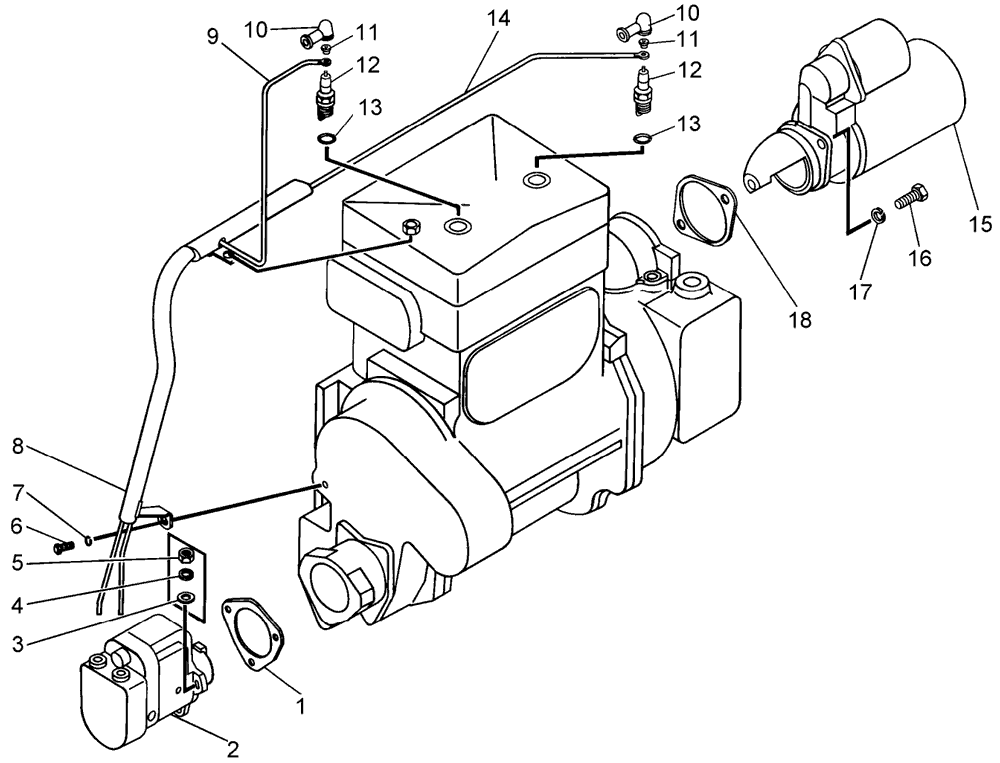 10
11
9
12
13
14
10
11
12
13
15
16
17
18
8
7
6
5
4
3
1
2